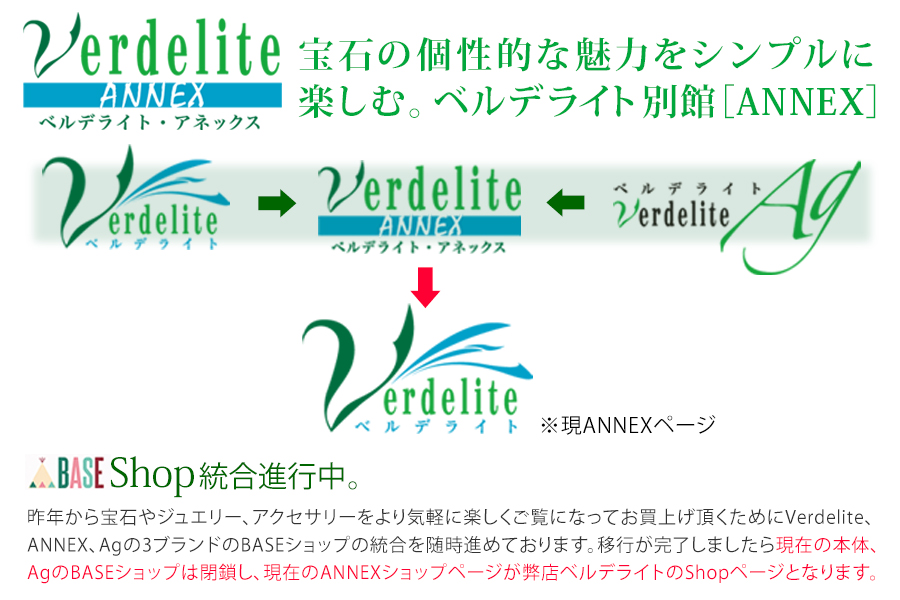 Verdelite
ANNEX
ベルデライト・アネックス

宝石の個性的な魅力をシンプルに楽しむ。ベルデライト別館[ANNEX]

Verdelite
ベルデライト

Verdelite
ANNEX
ベルデライト・アネックス

ベルデライト
Verdelite Ag

Verdelite
ベルデライト

※現ANNEXページ

BASE Shop統合進行中。

昨年から宝石やジュエリー、アクセサリーをより気軽に楽しくご覧になってお買上げ頂くためにVerdelite、ANNEX、Agの3ブランドのBASEショップの統合を随時進めております。移行が完了しましたら現在の本体、AgのBASEショップは閉鎖し、現在のANNEXショップページが弊店ベルデライトのShopページとなります。